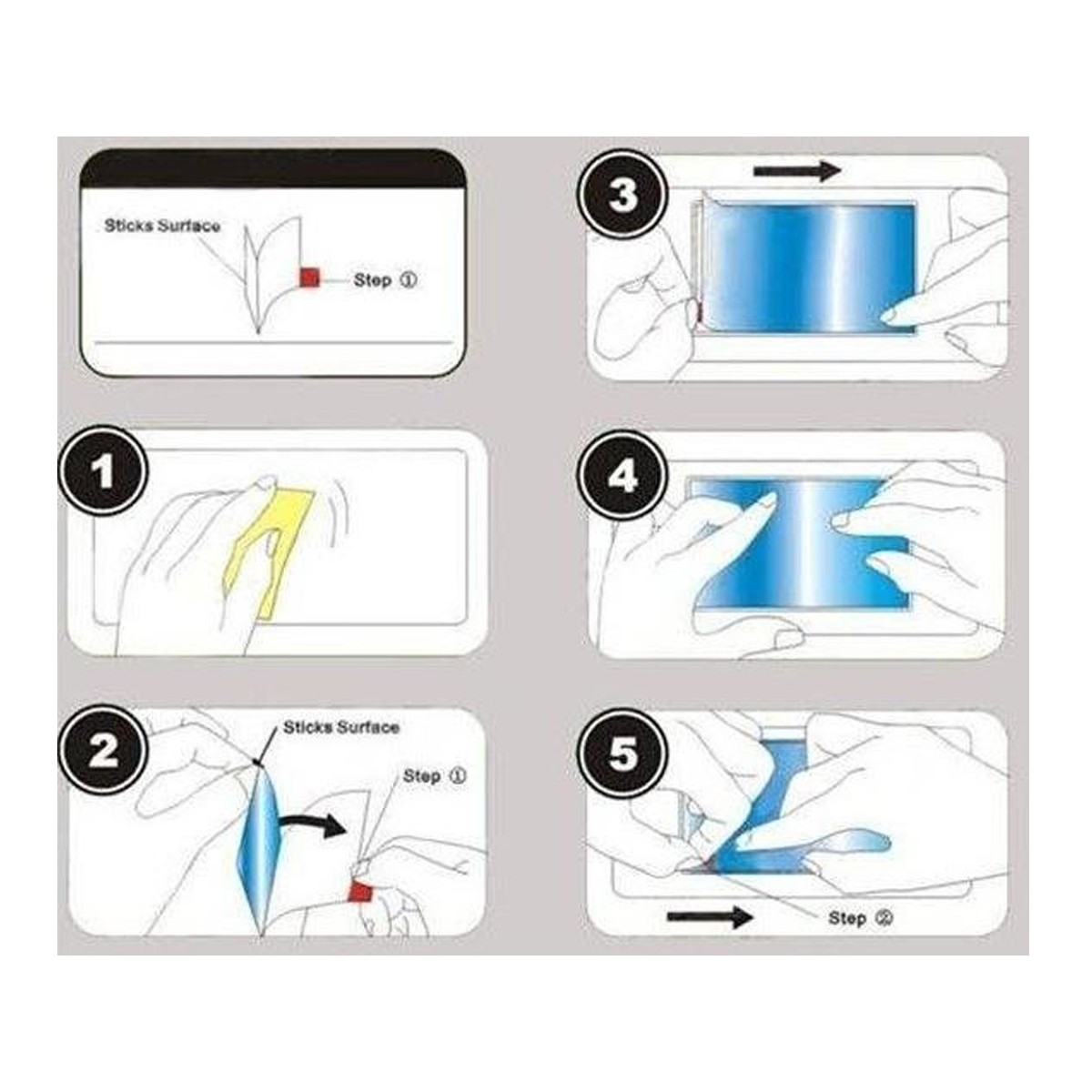 Sticks Surface

Step ①

1

2

Sticks Surface

Step ①

3

4

5

Step ②